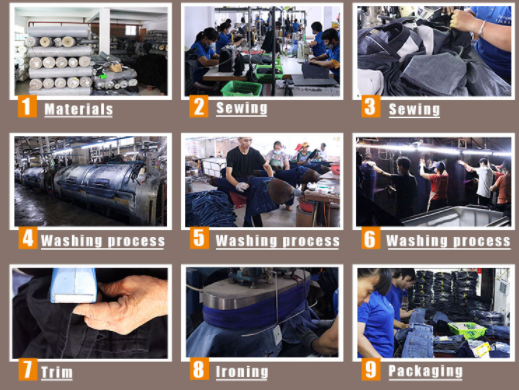 1 Materials

2 Sewing

3 Sewing

4 Washing process

5 Washing process

6 Washing process

7 Trim

8 Ironing

9 Packaging