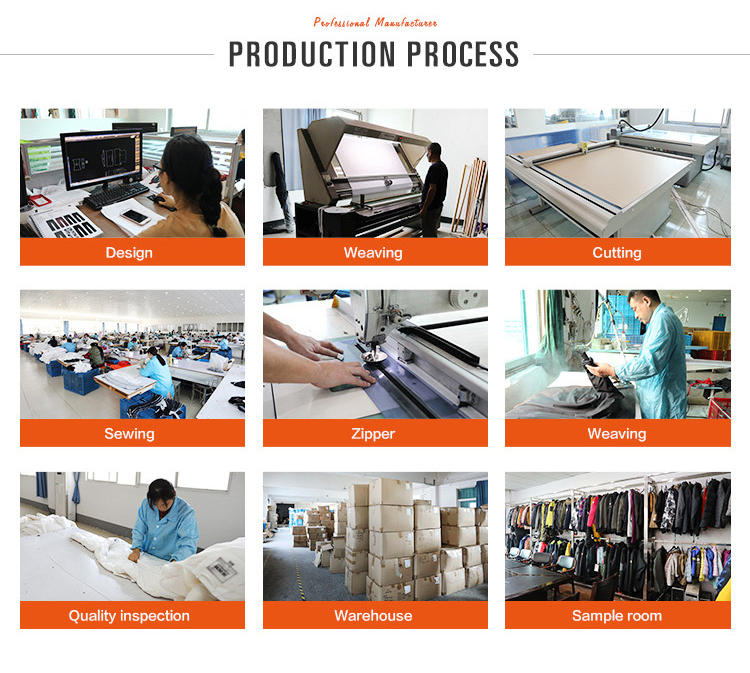 Professional Manufacturer

PRODUCTION PROCESS

Design

Weaving

Cutting

Sewing

Zipper

Weaving

Quality inspection

Warehouse

Sample room